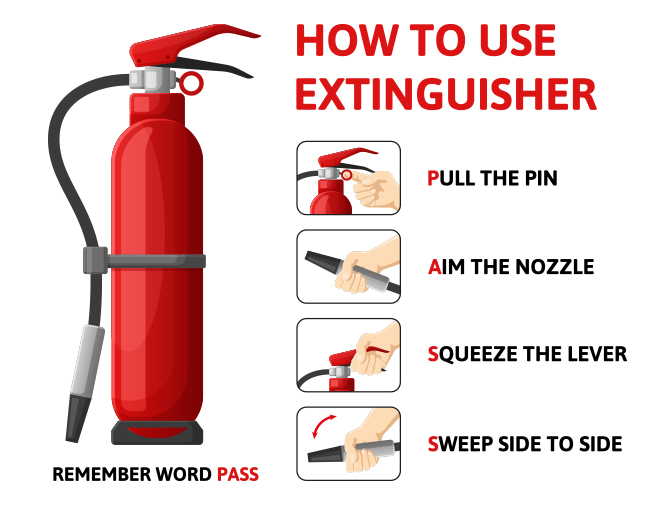 HOW TO USE EXTINGUISHER

PULL THE PIN

AIM THE NOZZLE

SQUEEZE THE LEVER

SWEEP SIDE TO SIDE

REMEMBER WORD PASS