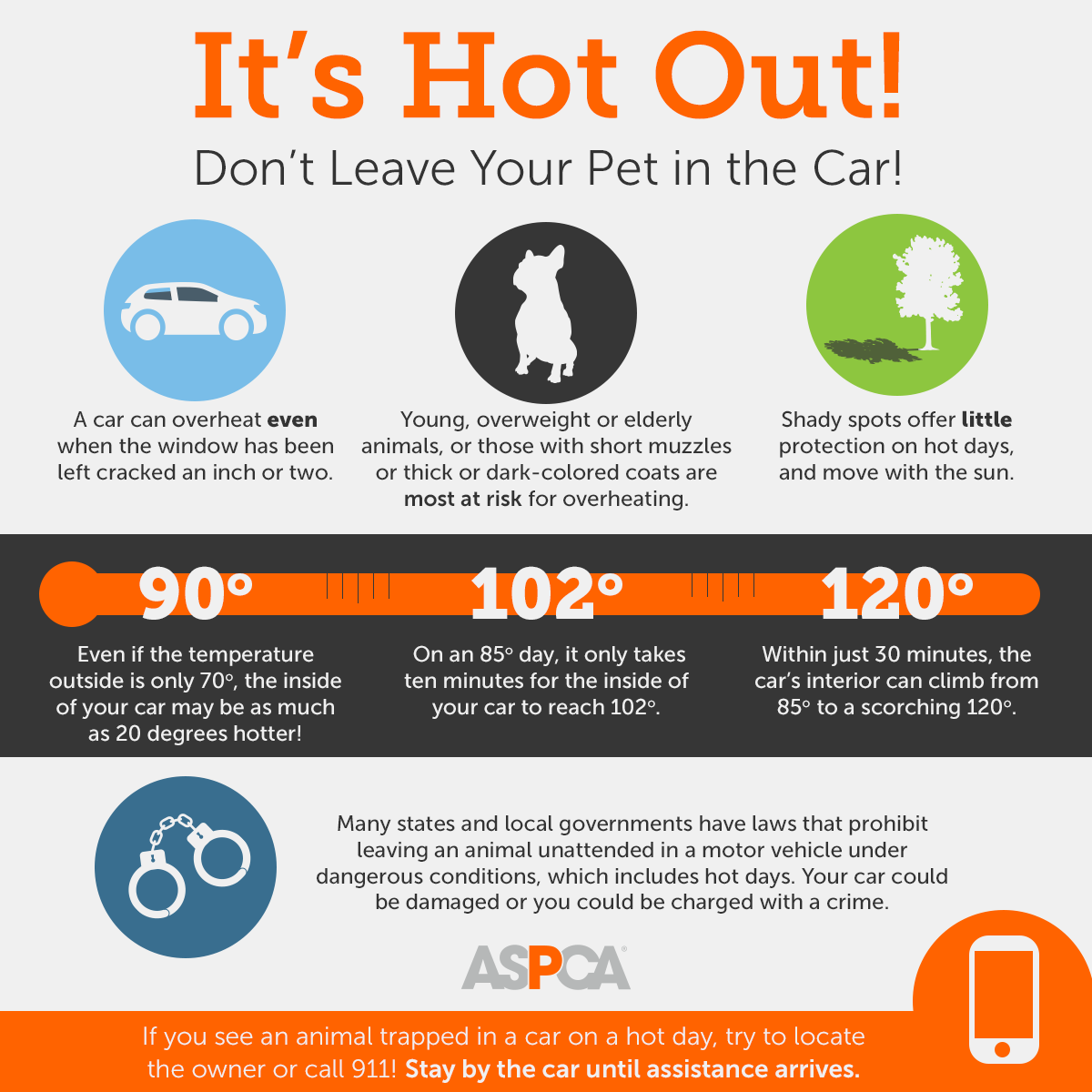 It's Hot Out!

Don't Leave Your Pet in the Car!

A car can overheat even when the window has been left cracked an inch or two.

Young, overweight or elderly animals, or those with short muzzles or thick or dark-colored coats are most at risk for overheating.

Shady spots offer little protection on hot days, and move with the sun.

90°

Even if the temperature outside is only 70°, the inside of your car may be as much as 20 degrees hotter!

102°

On an 85° day, it only takes ten minutes for the inside of your car to reach 102°.

120°

Within just 30 minutes, the car's interior can climb from 85° to a scorching 120°.

Many states and local governments have laws that prohibit leaving an animal unattended in a motor vehicle under dangerous conditions, which includes hot days. Your car could be damaged or you could be charged with a crime.

ASPCA®

If you see an animal trapped in a car on a hot day, try to locate the owner or call 911! Stay by the car until assistance arrives.